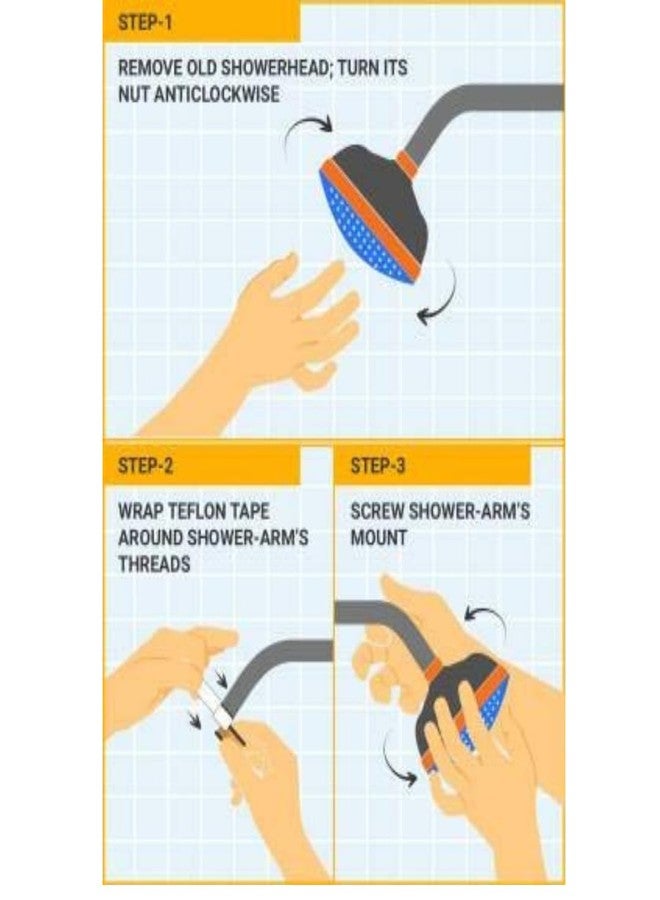 STEP-1

REMOVE OLD SHOWERHEAD; TURN ITS NUT ANTICLOCKWISE

STEP-2

WRAP TEFLON TAPE AROUND SHOWER-ARM'S THREADS

STEP-3

SCREW SHOWER-ARM'S MOUNT